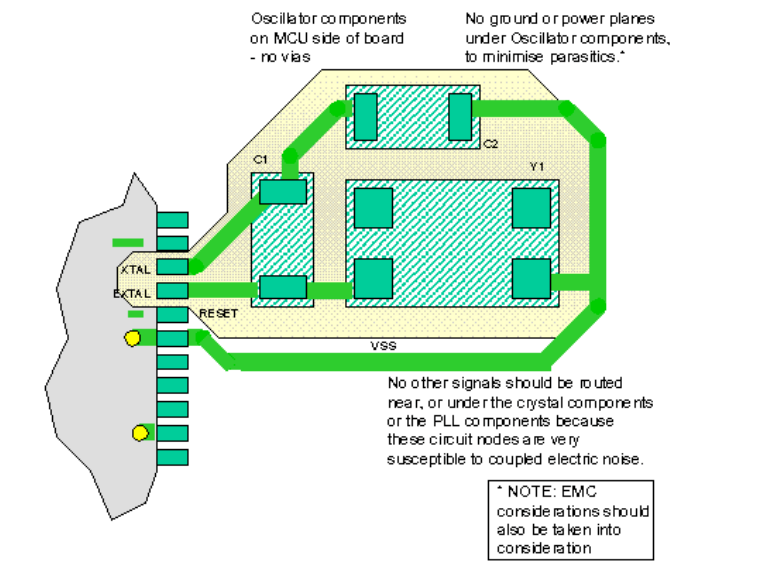 Oscillator components on MCU side of board - no vias

No ground or power planes under Oscillator components, to minimise parasitics.*

C1

C2

Y1

XTAL

EXTAL

RESET

VSS

No other signals should be routed near, or under the crystal components or the PLL components because these circuit nodes are very susceptible to coupled electric noise.

* NOTE: EMC considerations should also be taken into consideration