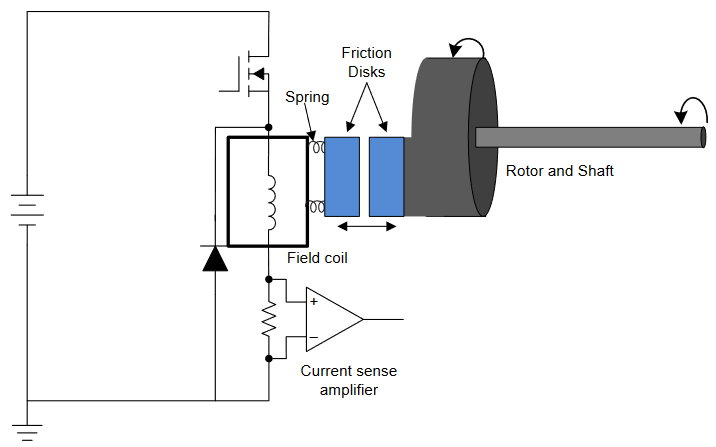 Friction Disks

Spring

Rotor and Shaft

Field coil

+

−

Current sense amplifier