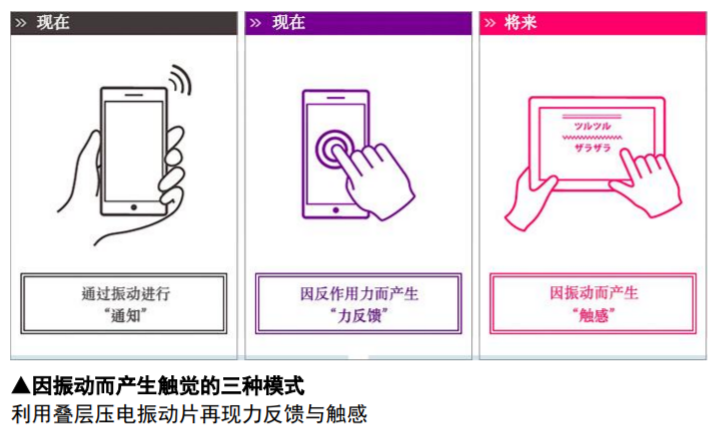 » 现在

通过振动进行
“通知”

» 现在

因反作用力而产生
“力反馈”

» 将来

ツルツル
ザラザラ

因振动而产生
“触感”

▲因振动而产生触觉的三种模式
利用叠层压电振动片再现力反馈与触感