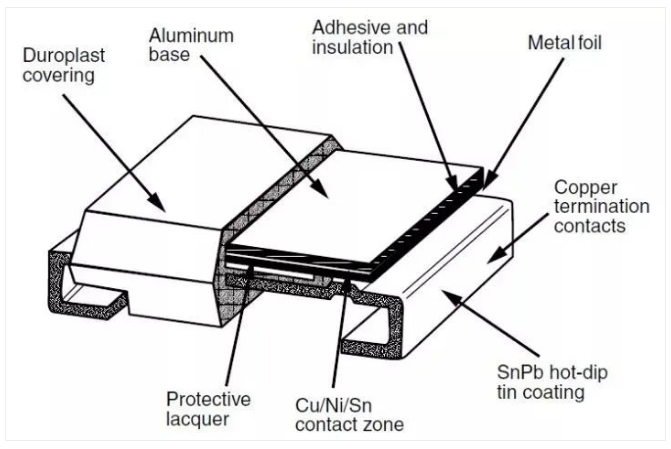 Duroplast covering

Aluminum base

Adhesive and insulation

Metal foil

Copper termination contacts

SnPb hot-dip tin coating

Protective lacquer

Cu/Ni/Sn contact zone